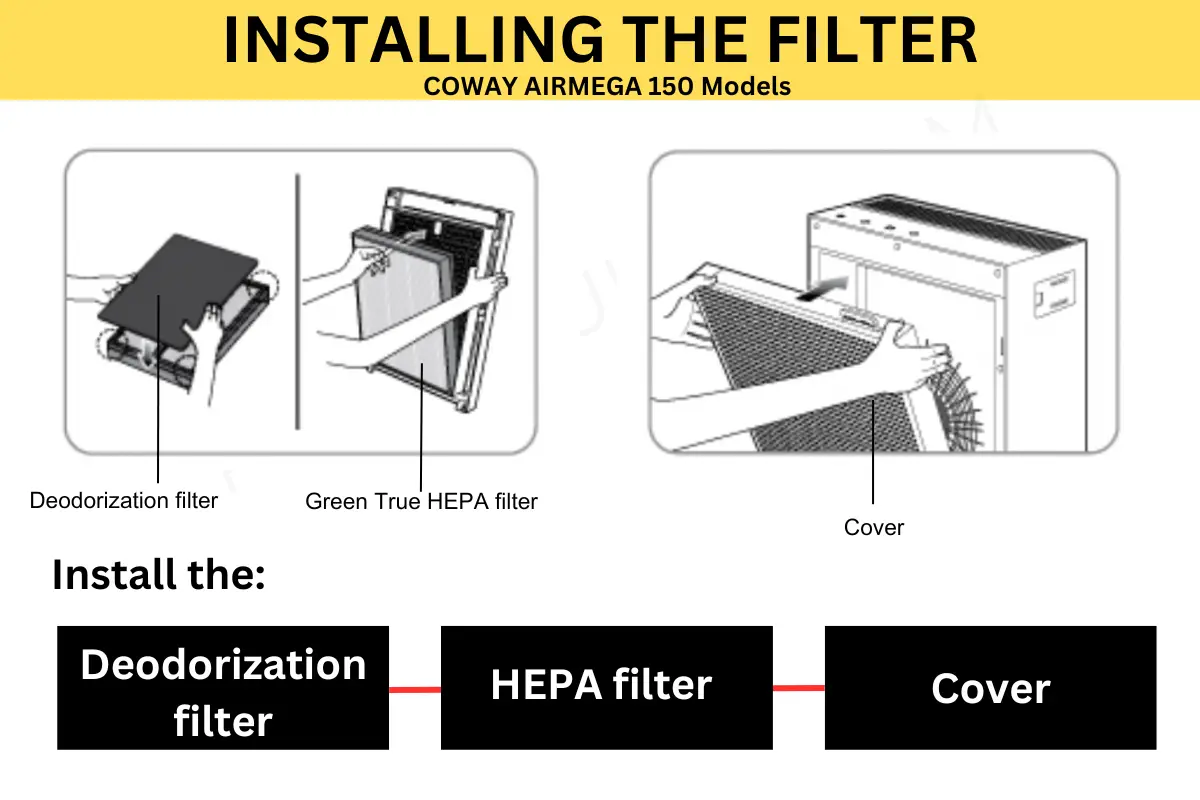 INSTALLING THE FILTER
COWAY AIRMEGA 150 Models

Deodorization filter

Green True HEPA filter

Cover

Install the:

Deodorization filter

HEPA filter

Cover