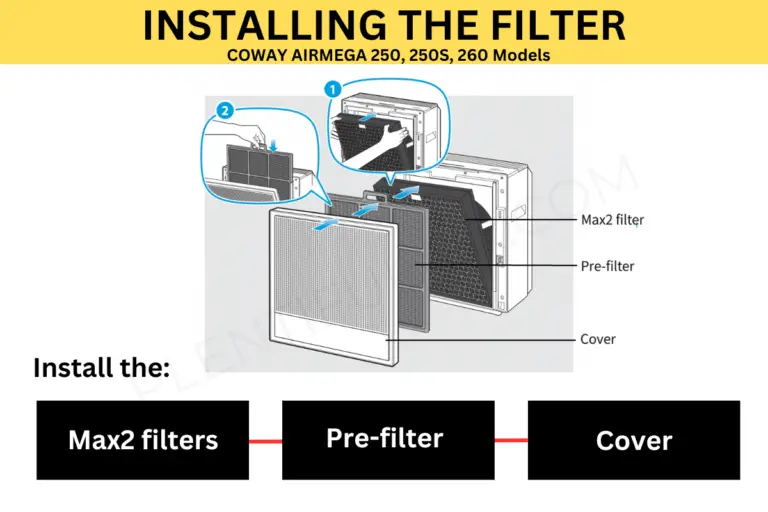 INSTALLING THE FILTER
COWAY AIRMEGA 250, 250S, 260 Models

2

1

Max2 filter

Pre-filter

Cover

Install the:

Max2 filters

Pre-filter

Cover