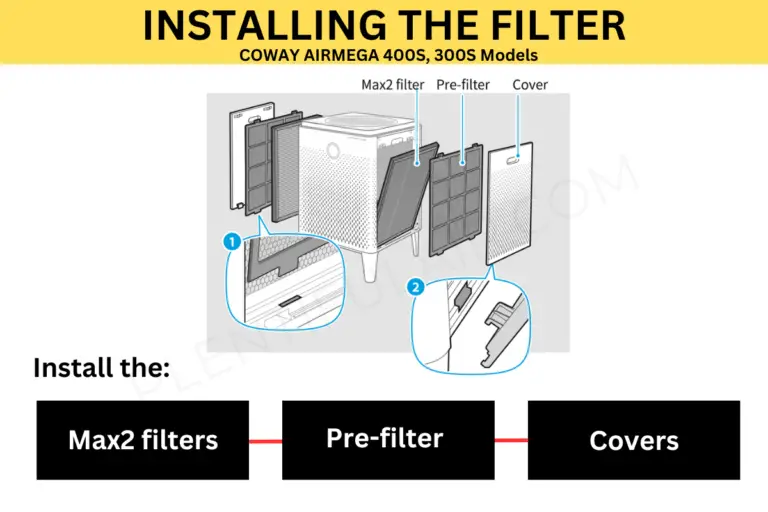 INSTALLING THE FILTER
COWAY AIRMEGA 400S, 300S Models

Max2 filter
Pre-filter
Cover

1

2

Install the:

Max2 filters

Pre-filter

Covers